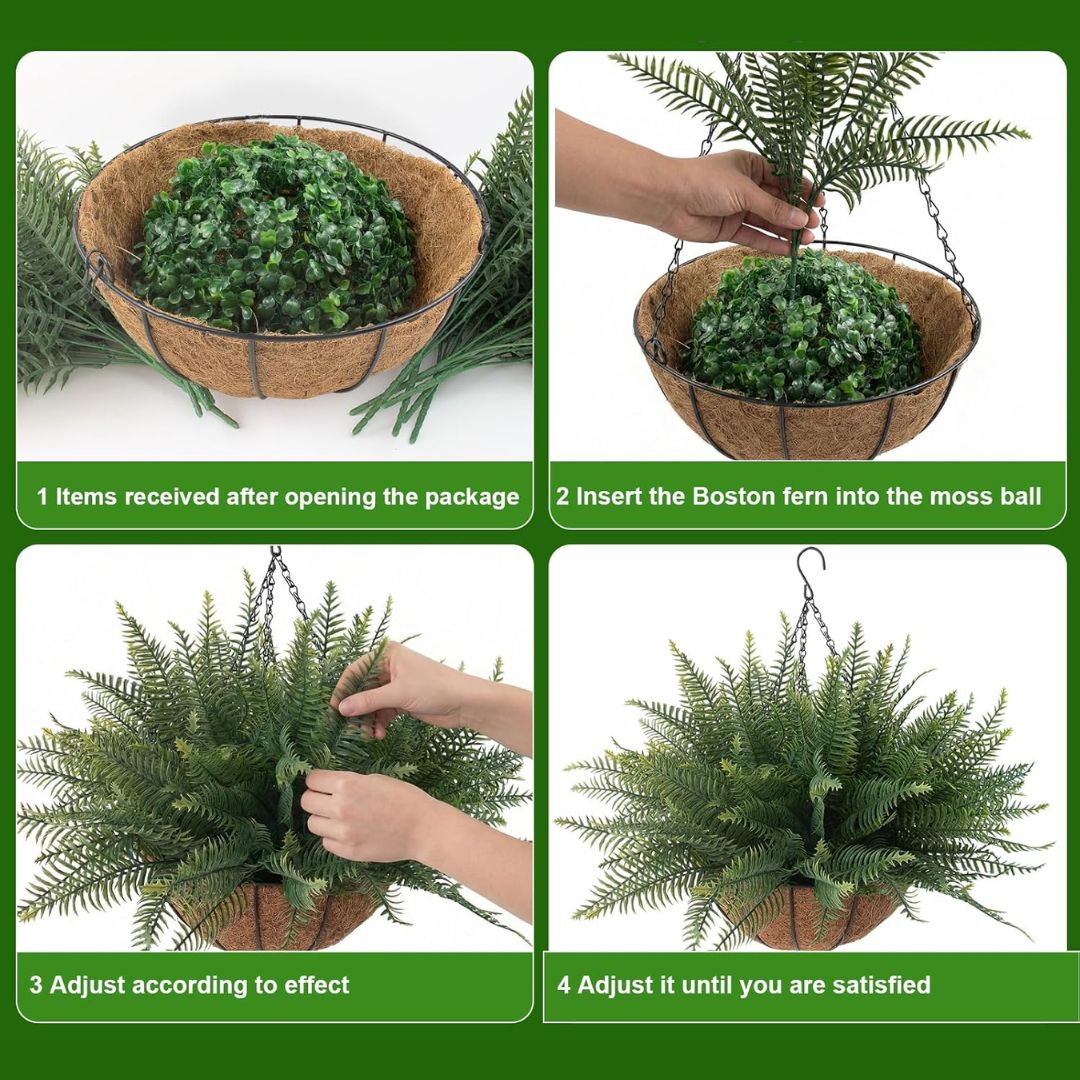 1 Items received after opening the package

2 Insert the Boston fern into the moss ball

3 Adjust according to effect

4 Adjust it until you are satisfied