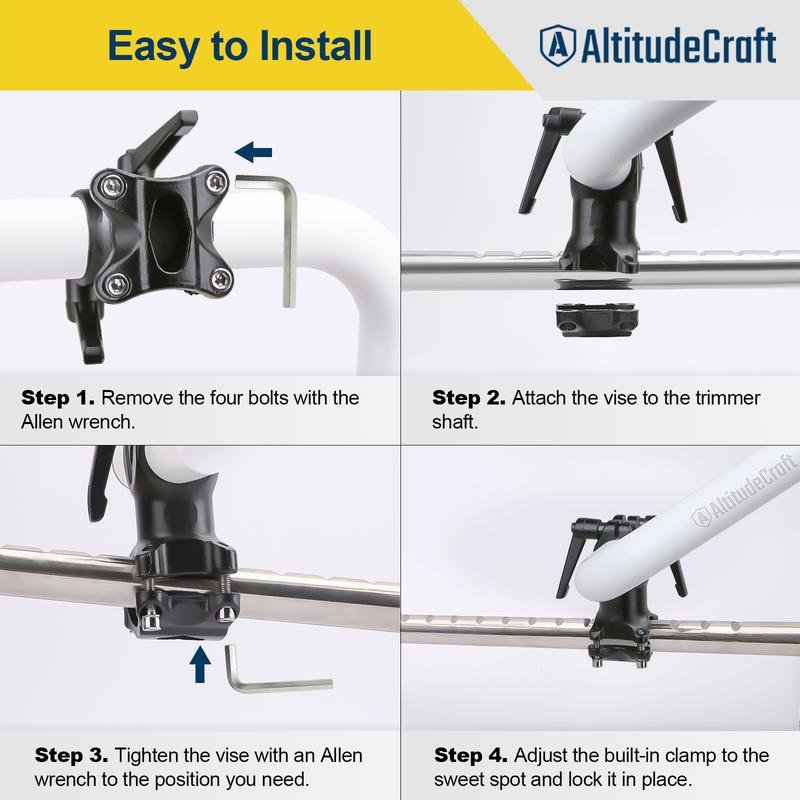 Easy to Install

AltitudeCraft

Step 1. Remove the four bolts with the Allen wrench.

Step 2. Attach the vise to the trimmer shaft.

AltitudeCraft

Step 3. Tighten the vise with an Allen wrench to the position you need.

Step 4. Adjust the built-in clamp to the sweet spot and lock it in place.